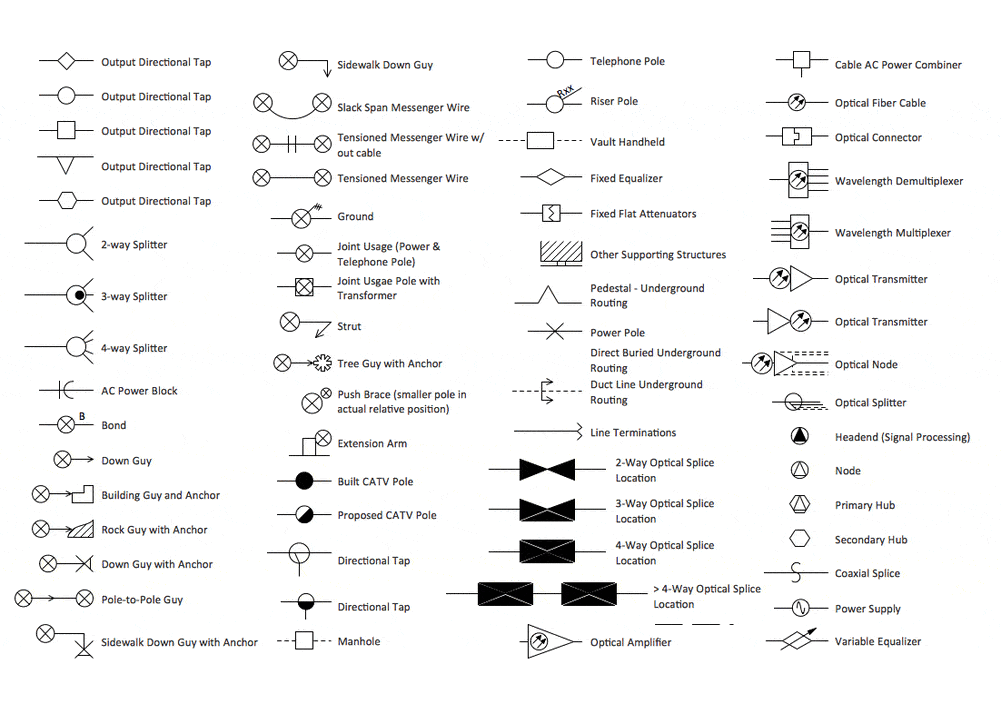 Output Directional Tap
Output Directional Tap
Output Directional Tap
Output Directional Tap
Output Directional Tap
2-way Splitter
3-way Splitter
4-way Splitter
AC Power Block
B
Bond
Down Guy
Building Guy and Anchor
Rock Guy with Anchor
Down Guy with Anchor
Pole-to-Pole Guy
Sidewalk Down Guy with Anchor

Sidewalk Down Guy
Slack Span Messenger Wire
Tensioned Messenger Wire w/ out cable
Tensioned Messenger Wire
Ground
Joint Usage (Power & Telephone Pole)
Joint Usgae Pole with Transformer
Strut
Tree Guy with Anchor
Push Brace (smaller pole in actual relative position)
Extension Arm
Built CATV Pole
Proposed CATV Pole
Directional Tap
Directional Tap
Manhole

Telephone Pole
Rxx
Riser Pole
Vault Handheld
Fixed Equalizer
Fixed Flat Attenuators
Other Supporting Structures
Pedestal - Underground Routing
Power Pole
Direct Buried Underground Routing
Duct Line Underground Routing
Line Terminations
2-Way Optical Splice Location
3-Way Optical Splice Location
4-Way Optical Splice Location
> 4-Way Optical Splice Location
Optical Amplifier

Cable AC Power Combiner
Optical Fiber Cable
Optical Connector
Wavelength Demultiplexer
Wavelength Multiplexer
Optical Transmitter
Optical Transmitter
Optical Node
Optical Splitter
Headend (Signal Processing)
Node
Primary Hub
Secondary Hub
Coaxial Splice
Power Supply
Variable Equalizer